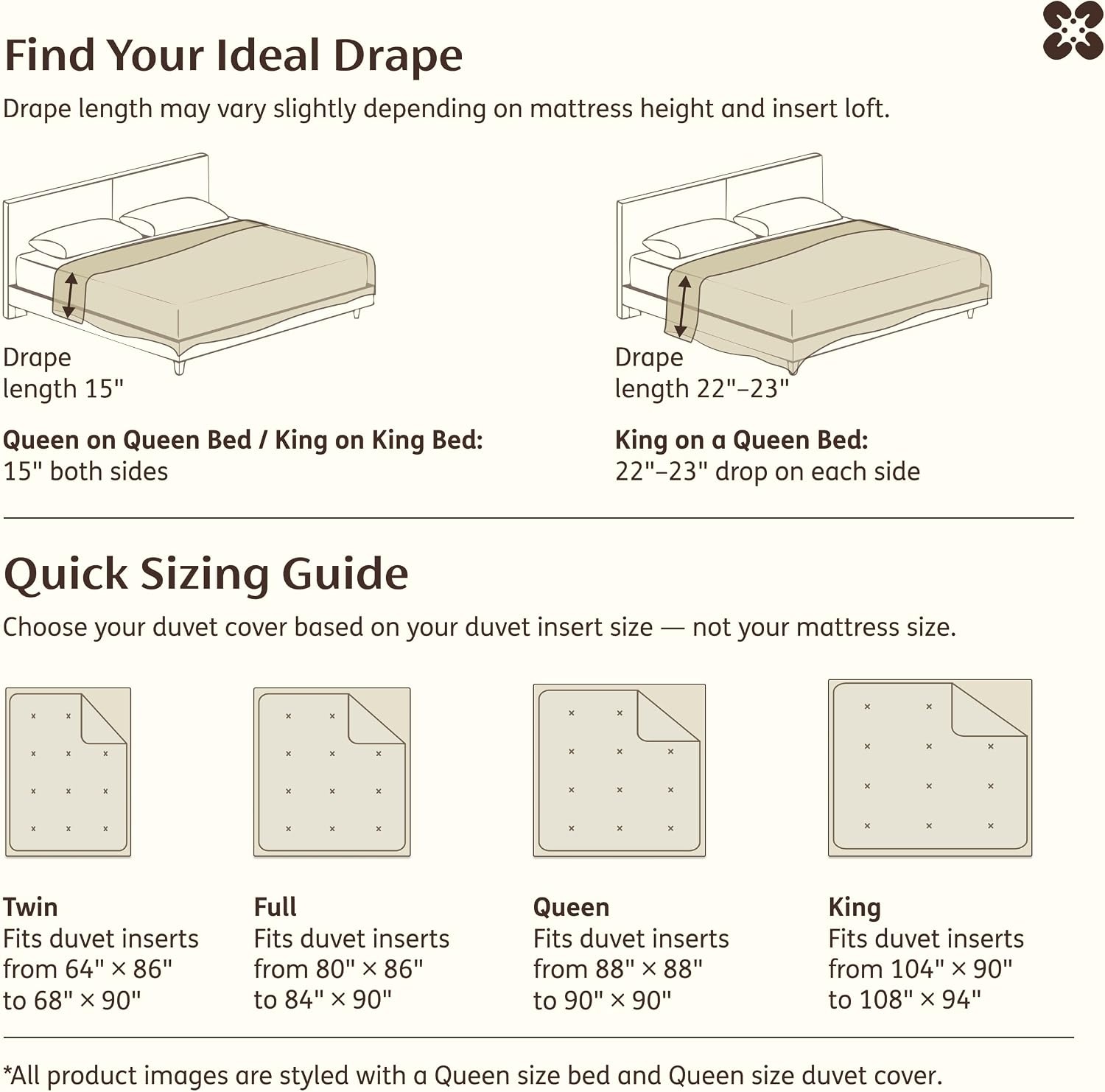 Find Your Ideal Drape

Drape length may vary slightly depending on mattress height and insert loft.

Drape length 15"

Queen on Queen Bed / King on King Bed:
15" both sides

Drape length 22"–23"

King on a Queen Bed:
22"–23" drop on each side

Quick Sizing Guide

Choose your duvet cover based on your duvet insert size — not your mattress size.

Twin
Fits duvet inserts from 64" × 86" to 68" × 90"

Full
Fits duvet inserts from 80" × 86" to 84" × 90"

Queen
Fits duvet inserts from 88" × 88" to 90" × 90"

King
Fits duvet inserts from 104" × 90" to 108" × 94"

*All product images are styled with a Queen size bed and Queen size duvet cover.