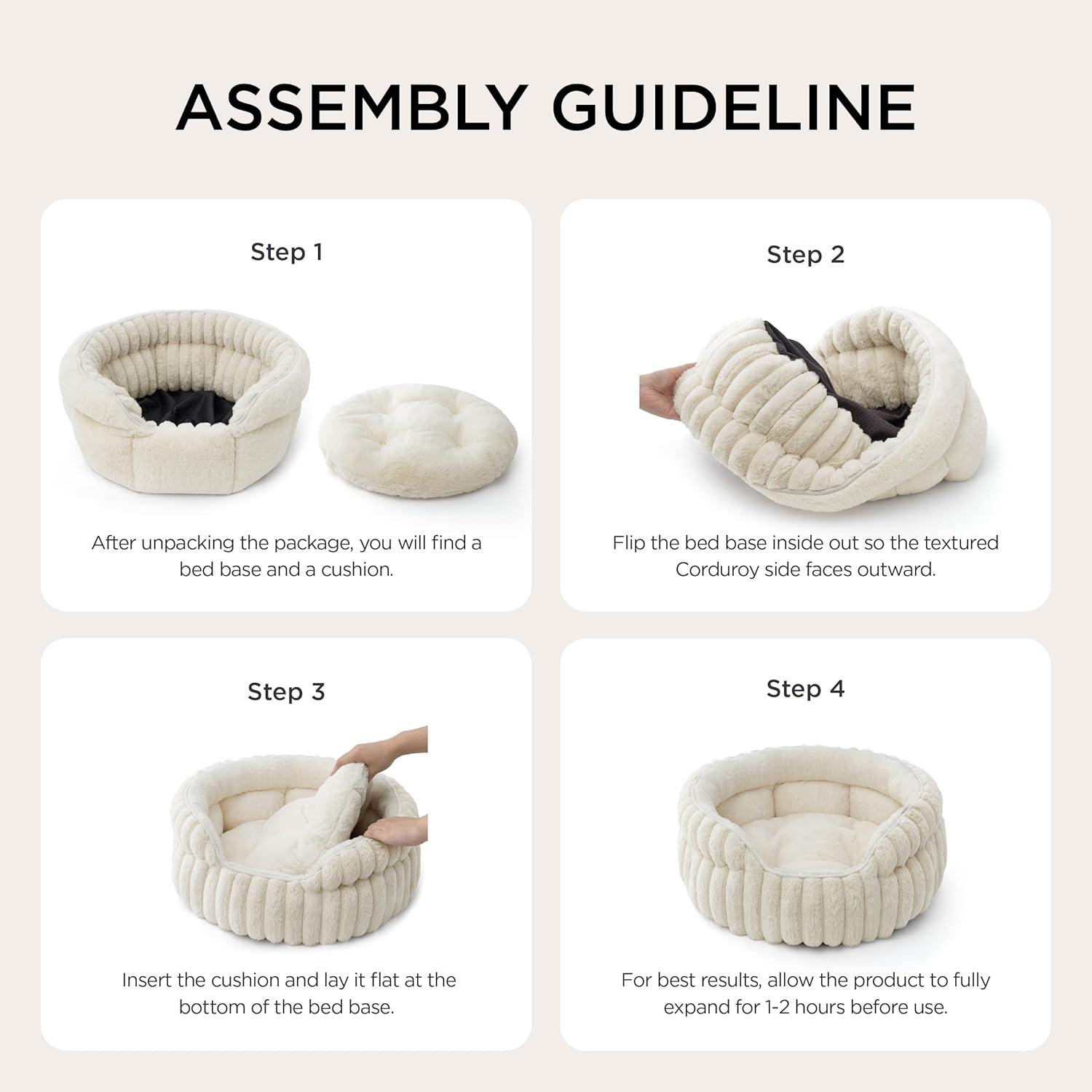 ASSEMBLY GUIDELINE

Step 1

After unpacking the package, you will find a bed base and a cushion.

Step 2

Flip the bed base inside out so the textured Corduroy side faces outward.

Step 3

Insert the cushion and lay it flat at the bottom of the bed base.

Step 4

For best results, allow the product to fully expand for 1-2 hours before use.