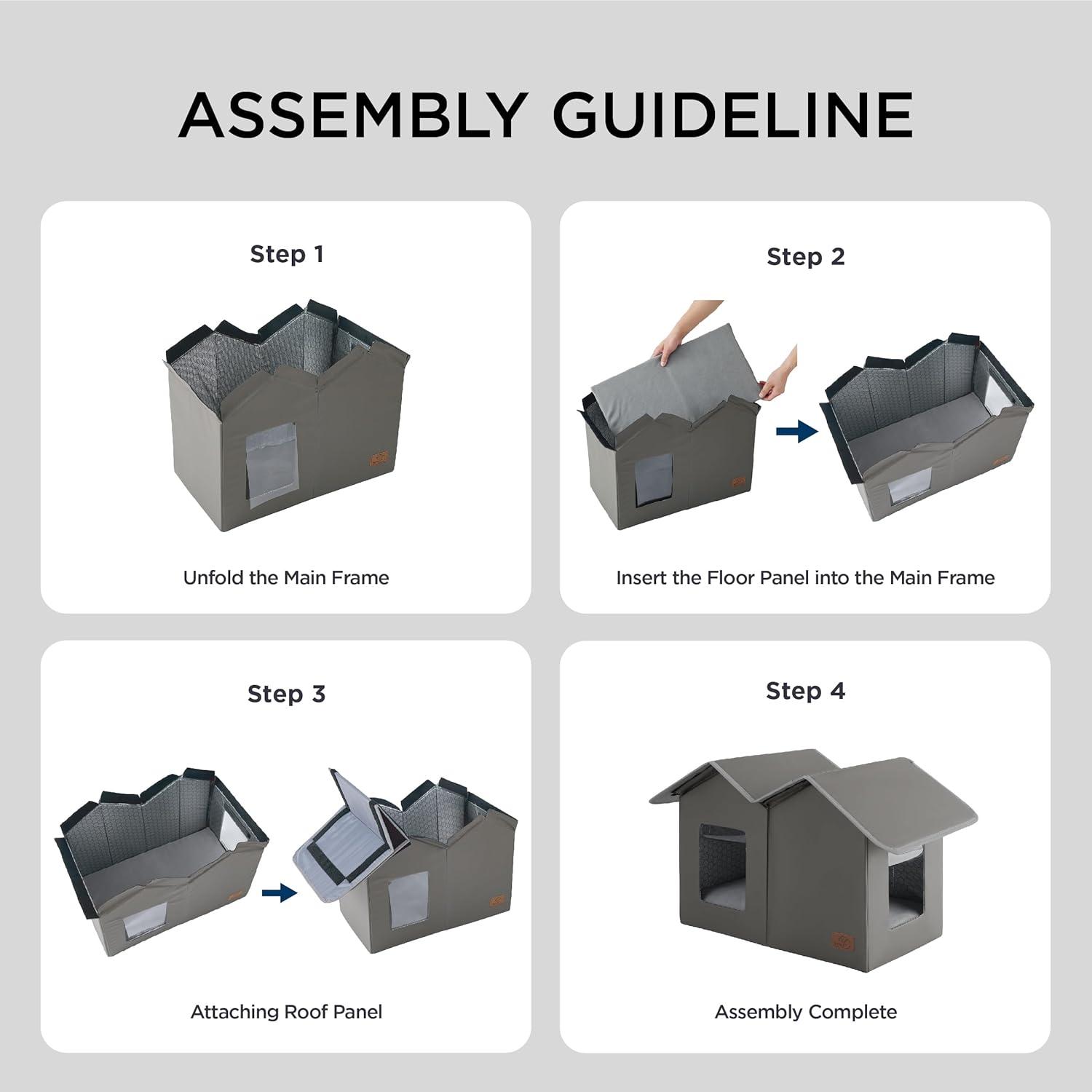 ASSEMBLY GUIDELINE

Step 1

Unfold the Main Frame

Step 2

Insert the Floor Panel into the Main Frame

Step 3

Attaching Roof Panel

Step 4

Assembly Complete