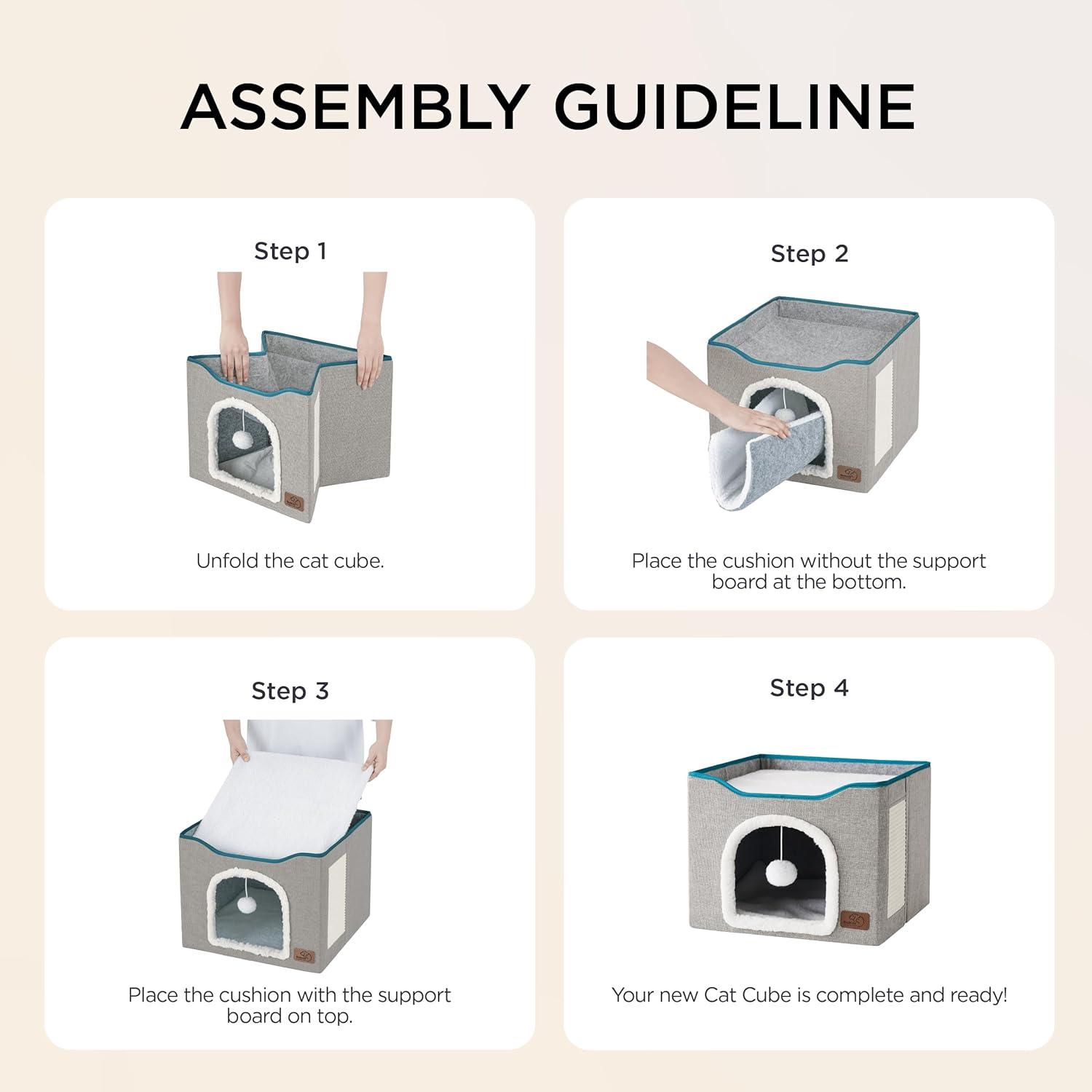 ASSEMBLY GUIDELINE

Step 1

Unfold the cat cube.

Step 2

Place the cushion without the support board at the bottom.

Step 3

Place the cushion with the support board on top.

Step 4

Your new Cat Cube is complete and ready!