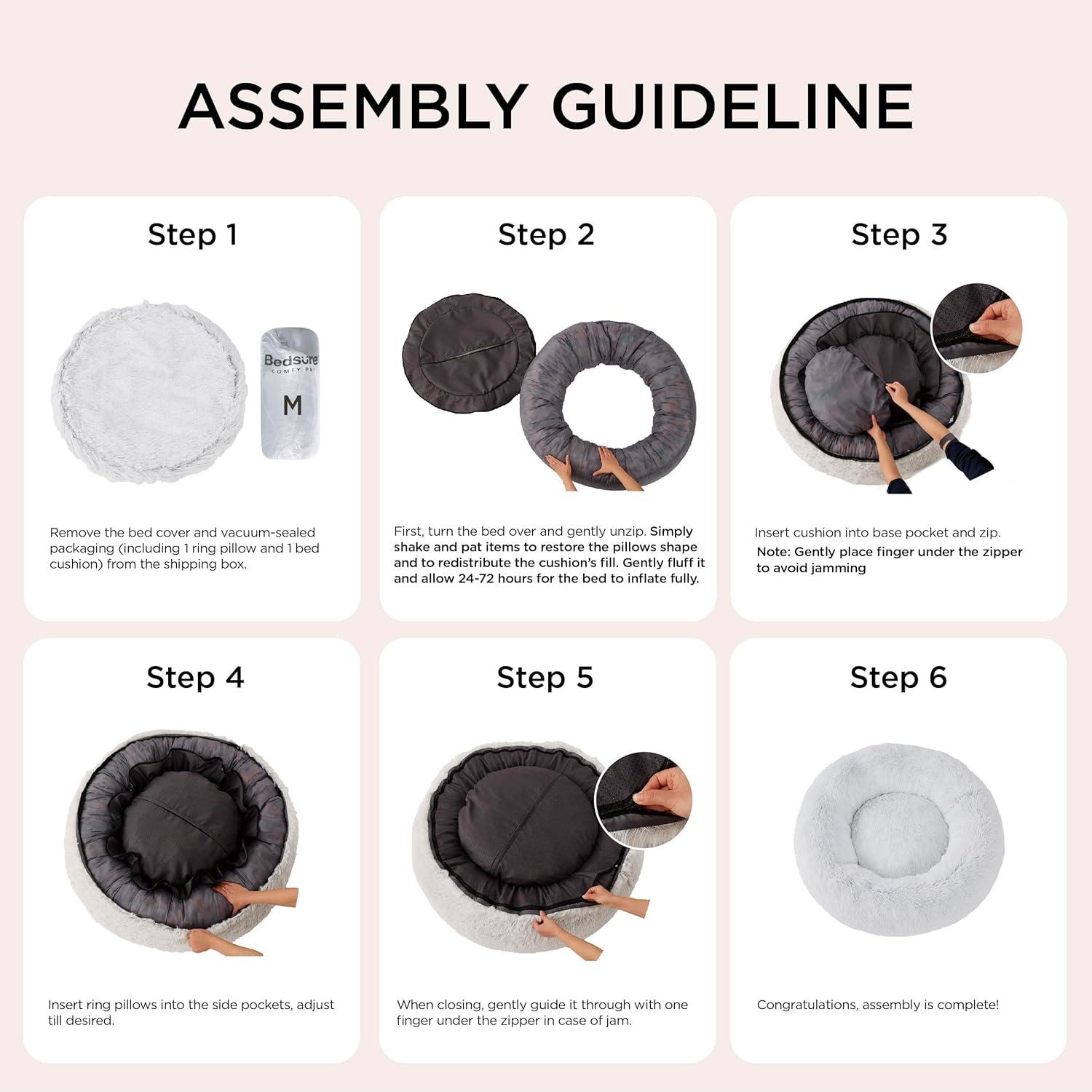 ASSEMBLY GUIDELINE

Step 1

Bedsure
COMFY PET
M

Remove the bed cover and vacuum-sealed packaging (including 1 ring pillow and 1 bed cushion) from the shipping box.

Step 2

First, turn the bed over and gently unzip. Simply shake and pat items to restore the pillows shape and to redistribute the cushion's fill. Gently fluff it and allow 24-72 hours for the bed to inflate fully.

Step 3

Insert cushion into base pocket and zip.
Note: Gently place finger under the zipper to avoid jamming

Step 4

Insert ring pillows into the side pockets, adjust till desired.

Step 5

When closing, gently guide it through with one finger under the zipper in case of jam.

Step 6

Congratulations, assembly is complete!